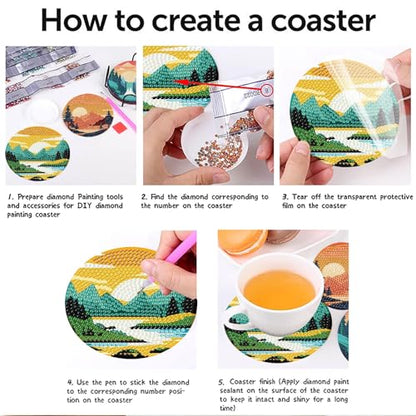 How to create a coaster

1. Prepare diamond Painting tools and accessories for DIY diamond painting coaster

2. Find the diamond corresponding to the number on the coaster

3. Tear off the transparent protective film on the coaster

4. Use the pen to stick the diamond to the corresponding number position on the coaster

5. Coaster finish (Apply diamond paint sealant on the surface of the coaster to keep it intact and shiny for a long time)