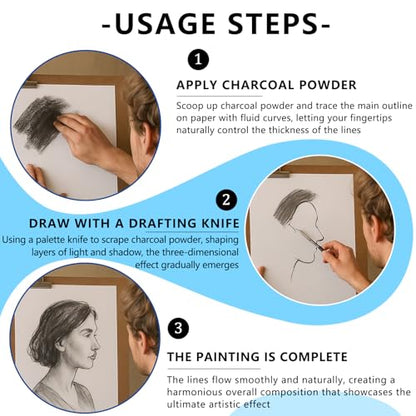 -USAGE STEPS-

1

APPLY CHARCOAL POWDER

Scoop up charcoal powder and trace the main outline on paper with fluid curves, letting your fingertips naturally control the thickness of the lines

2

DRAW WITH A DRAFTING KNIFE

Using a palette knife to scrape charcoal powder, shaping layers of light and shadow, the three-dimensional effect gradually emerges

3

THE PAINTING IS COMPLETE

The lines flow smoothly and naturally, creating a harmonious overall composition that showcases the ultimate artistic effect