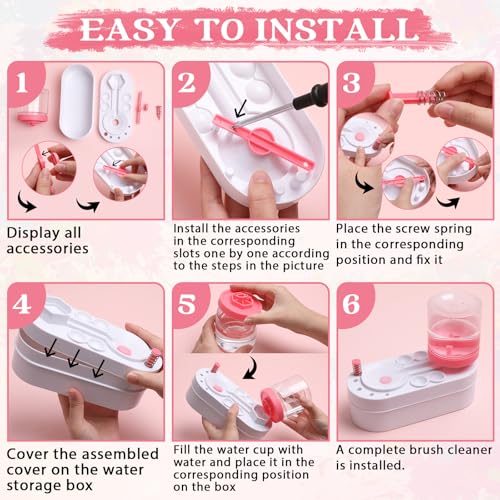 EASY TO INSTALL

1

Display all accessories

2

Install the accessories in the corresponding slots one by one according to the steps in the picture

3

Place the screw spring in the corresponding position and fix it

4

Cover the assembled cover on the water storage box

5

Fill the water cup with water and place it in the corresponding position on the box

6

A complete brush cleaner is installed.