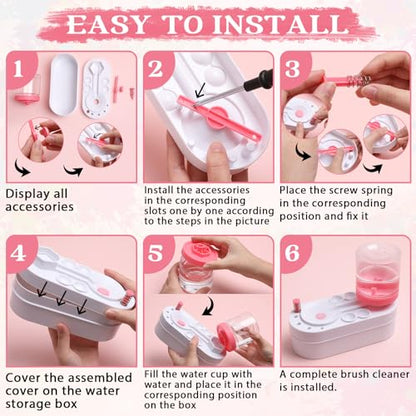 EASY TO INSTALL

1

Display all accessories

2

Install the accessories in the corresponding slots one by one according to the steps in the picture

3

Place the screw spring in the corresponding position and fix it

4

Cover the assembled cover on the water storage box

5

Fill the water cup with water and place it in the corresponding position on the box

6

A complete brush cleaner is installed.