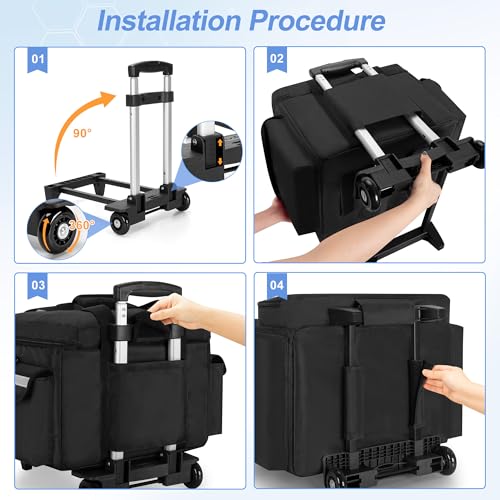 Installation Procedure

01

90°

360°

02

03

04