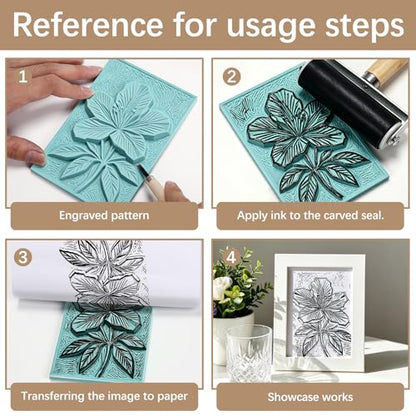 Reference for usage steps

1

Engraved pattern

2

Apply ink to the carved seal.

3

Transferring the image to paper

4

Showcase works