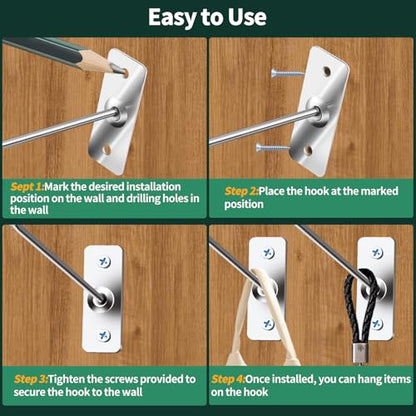 Easy to Use

Sept 1:Mark the desired installation position on the wall and drilling holes in the wall

Step 2:Place the hook at the marked position

Step 3:Tighten the screws provided to secure the hook to the wall

Step 4:Once installed, you can hang items on the hook