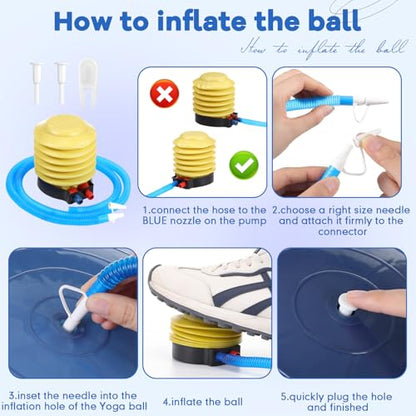 How to inflate the ball

How to inflate the ball

1.connect the hose to the BLUE nozzle on the pump

2.choose a right size needle and attach it firmly to the connector

3.inset the needle into the inflation hole of the Yoga ball

4.inflate the ball

5.quickly plug the hole and finished