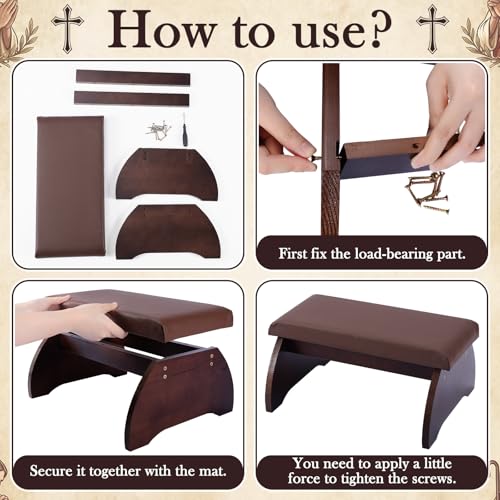 How to use?

First fix the load-bearing part.

Secure it together with the mat.

You need to apply a little force to tighten the screws.