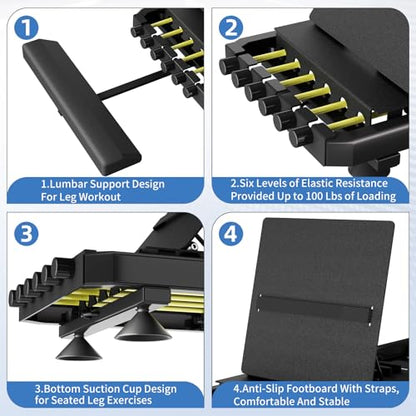 1

1.Lumbar Support Design For Leg Workout

2

2.Six Levels of Elastic Resistance Provided Up to 100 Lbs of Loading

3

3.Bottom Suction Cup Design for Seated Leg Exercises

4

4.Anti-Slip Footboard With Straps, Comfortable And Stable