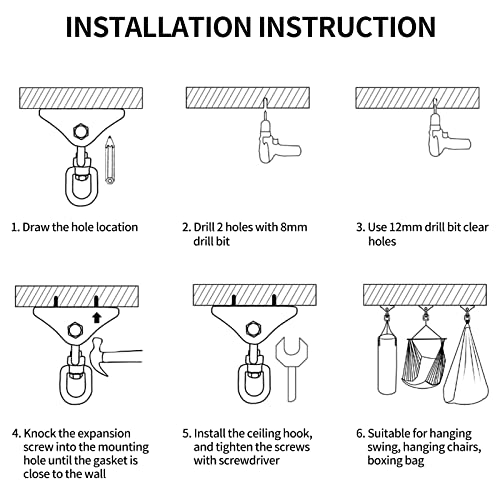 INSTALLATION INSTRUCTION

1. Draw the hole location

2. Drill 2 holes with 8mm drill bit

3. Use 12mm drill bit clear holes

4. Knock the expansion screw into the mounting hole until the gasket is close to the wall

5. Install the ceiling hook, and tighten the screws with screwdriver

6. Suitable for hanging swing, hanging chairs, boxing bag