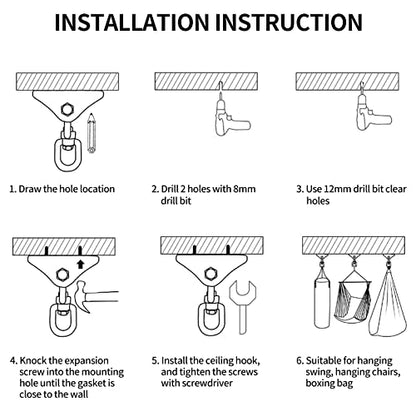 INSTALLATION INSTRUCTION

1. Draw the hole location

2. Drill 2 holes with 8mm drill bit

3. Use 12mm drill bit clear holes

4. Knock the expansion screw into the mounting hole until the gasket is close to the wall

5. Install the ceiling hook, and tighten the screws with screwdriver

6. Suitable for hanging swing, hanging chairs, boxing bag