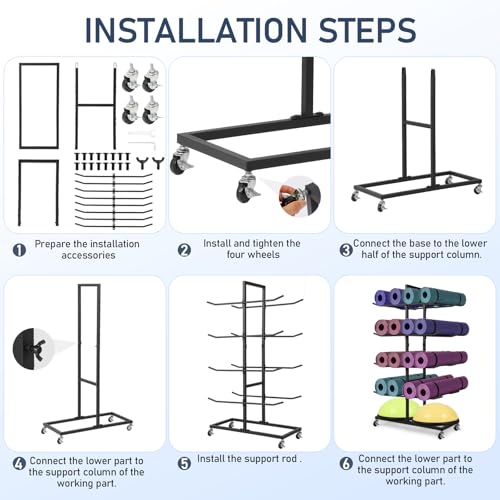 INSTALLATION STEPS

1 Prepare the installation accessories

2 Install and tighten the four wheels

3 Connect the base to the lower half of the support column.

4 Connect the lower part to the support column of the working part.

5 Install the support rod .

6 Connect the lower part to the support column of the working part.