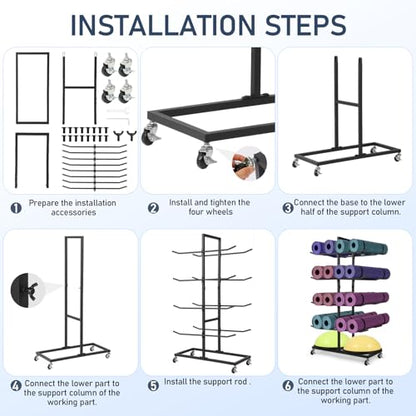 INSTALLATION STEPS

1 Prepare the installation accessories

2 Install and tighten the four wheels

3 Connect the base to the lower half of the support column.

4 Connect the lower part to the support column of the working part.

5 Install the support rod .

6 Connect the lower part to the support column of the working part.