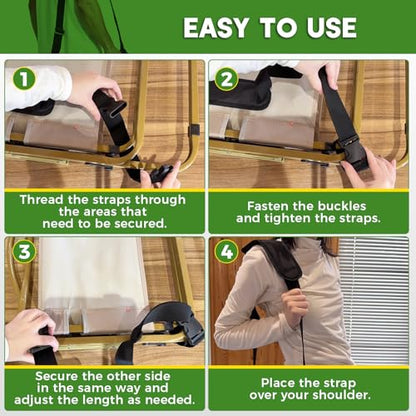 EASY TO USE

1
Thread the straps through the areas that need to be secured.

2
Fasten the buckles and tighten the straps.

3
Secure the other side in the same way and adjust the length as needed.

4
Place the strap over your shoulder.