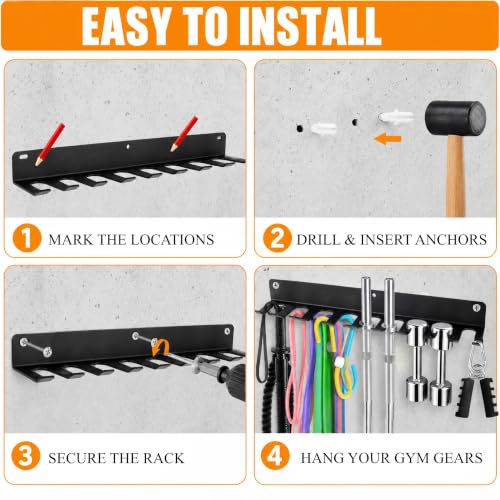 EASY TO INSTALL

1 MARK THE LOCATIONS

2 DRILL & INSERT ANCHORS

3 SECURE THE RACK

4 HANG YOUR GYM GEARS