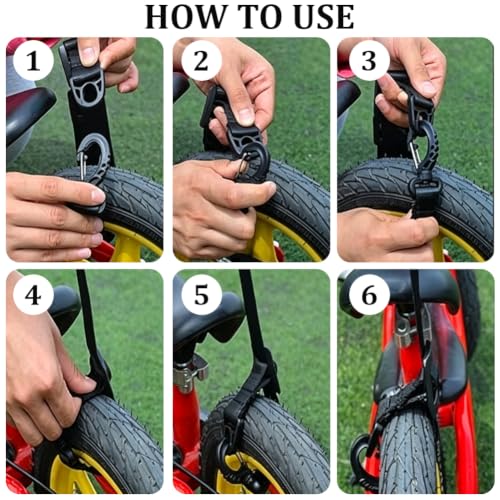 HOW TO USE

1

2

3

4

5

6