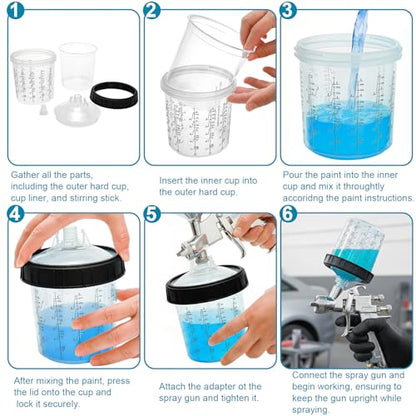 1

Gather all the parts, including the outer hard cup, cup liner, and stirring stick.

2

Insert the inner cup into the outer hard cup.

3

Pour the paint into the inner cup and mix it throughtly accoridng the paint instructions.

4

After mixing the paint, press the lid onto the cup and lock it securely.

5

Attach the adapter ot the spray gun and tighten it.

6

Connect the spray gun and begin working, ensuring to keep the gun upright while spraying.