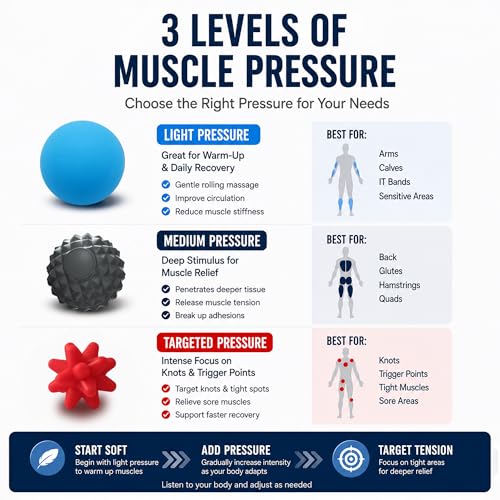 3 LEVELS OF MUSCLE PRESSURE

Choose the Right Pressure for Your Needs

LIGHT PRESSURE

Great for Warm-Up & Daily Recovery

Gentle rolling massage
Improve circulation
Reduce muscle stiffness

BEST FOR:

Arms
Calves
IT Bands
Sensitive Areas

MEDIUM PRESSURE

Deep Stimulus for Muscle Relief

Penetrates deeper tissue
Release muscle tension
Break up adhesions

BEST FOR:

Back
Glutes
Hamstrings
Quads

TARGETED PRESSURE

Intense Focus on Knots & Trigger Points

Target knots & tight spots
Relieve sore muscles
Support faster recovery

BEST FOR:

Knots
Trigger Points
Tight Muscles
Sore Areas

START SOFT
Begin with light pressure to warm up muscles

ADD PRESSURE
Gradually increase intensity as your body adapts

TARGET TENSION
Focus on tight areas for deeper relief

Listen to your body and adjust as needed