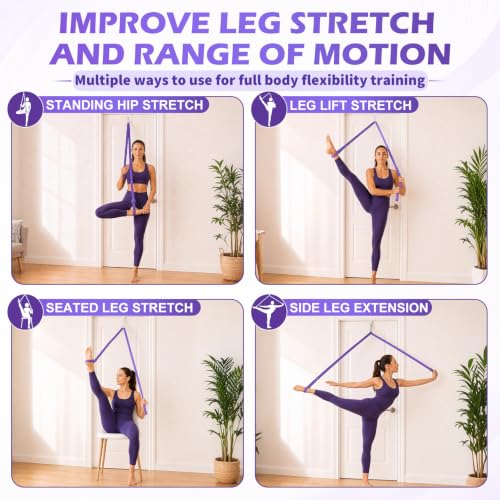 IMPROVE LEG STRETCH AND RANGE OF MOTION

Multiple ways to use for full body flexibility training

STANDING HIP STRETCH

LEG LIFT STRETCH

SEATED LEG STRETCH

SIDE LEG EXTENSION