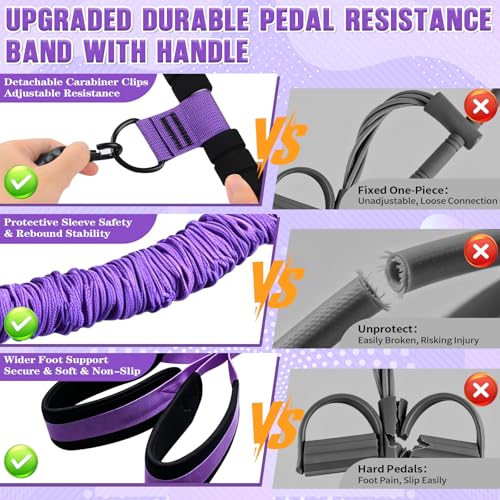 UPGRADED DURABLE PEDAL RESISTANCE BAND WITH HANDLE

Detachable Carabiner Clips Adjustable Resistance

VS

Fixed One-Piece:
Unadjustable, Loose Connection

Protective Sleeve Safety & Rebound Stability

VS

Unprotect:
Easily Broken, Risking Injury

Wider Foot Support Secure & Soft & Non-Slip

VS

Hard Pedals:
Foot Pain, Slip Easily