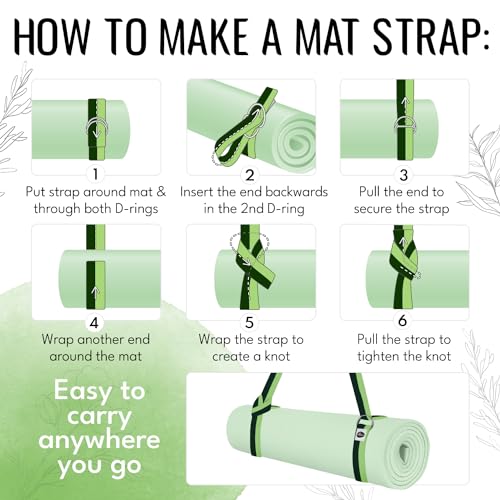 HOW TO MAKE A MAT STRAP:

1
Put strap around mat & through both D-rings

2
Insert the end backwards in the 2nd D-ring

3
Pull the end to secure the strap

4
Wrap another end around the mat

5
Wrap the strap to create a knot

6
Pull the strap to tighten the knot

Easy to carry anywhere you go