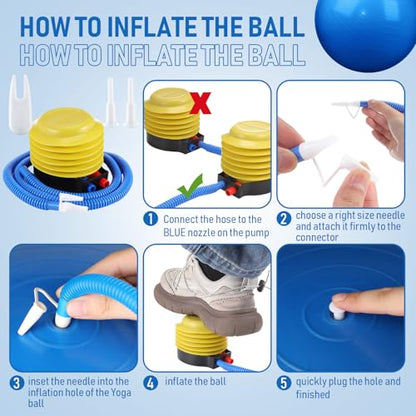 HOW TO INFLATE THE BALL
HOW TO INFLATE THE BALL

1 Connect the hose to the BLUE nozzle on the pump

2 choose a right size needle and attach it firmly to the connector

3 inset the needle into the inflation hole of the Yoga ball

4 inflate the ball

5 quickly plug the hole and finished