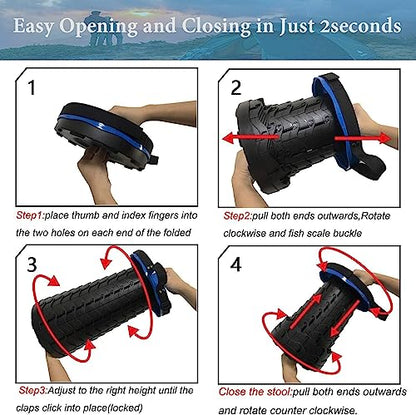 Easy Opening and Closing in Just 2seconds

1

Step1:place thumb and index fingers into the two holes on each end of the folded

2

Step2:pull both ends outwards,Rotate clockwise and fish scale buckle

3

Step3:Adjust to the right height until the claps click into place(locked)

4

Close the stool:pull both ends outwards and rotate counter clockwise.