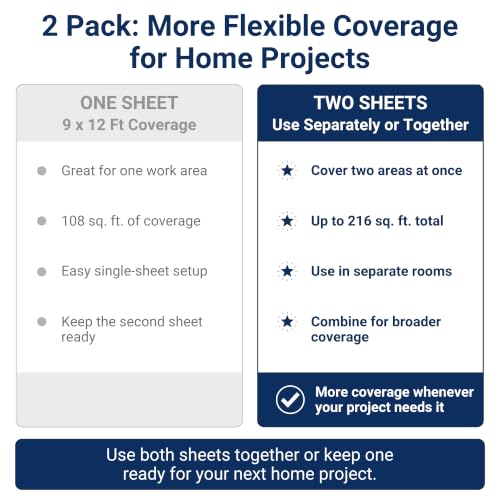 2 Pack: More Flexible Coverage for Home Projects

ONE SHEET
9 x 12 Ft Coverage

Great for one work area

108 sq. ft. of coverage

Easy single-sheet setup

Keep the second sheet ready

TWO SHEETS
Use Separately or Together

Cover two areas at once

Up to 216 sq. ft. total

Use in separate rooms

Combine for broader coverage

More coverage whenever your project needs it

Use both sheets together or keep one ready for your next home project.