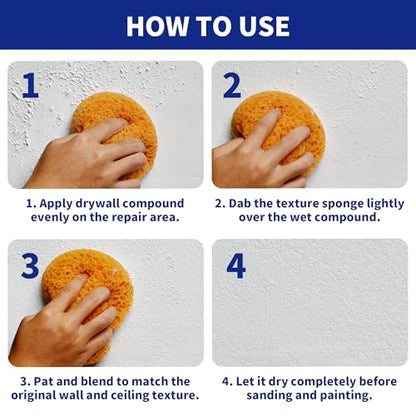 HOW TO USE

1

1. Apply drywall compound evenly on the repair area.

2

2. Dab the texture sponge lightly over the wet compound.

3

3. Pat and blend to match the original wall and ceiling texture.

4

4. Let it dry completely before sanding and painting.