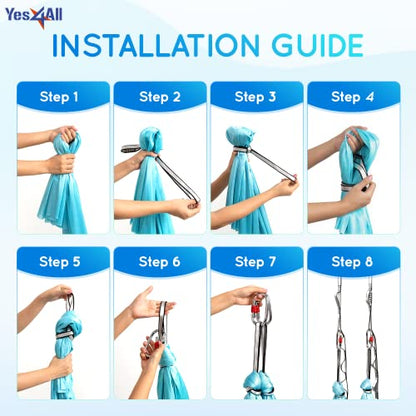 Yes4All

INSTALLATION GUIDE

Step 1

Step 2

Step 3

Step 4

Step 5

Step 6

Step 7

Step 8