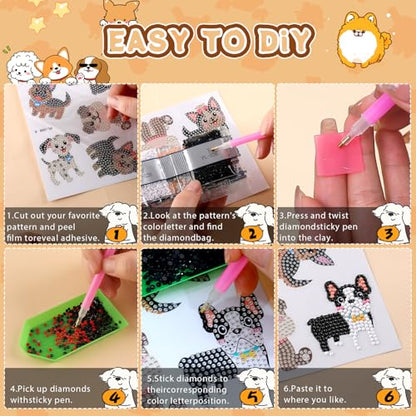 EASY TO DiY

1.Cut out your favorite pattern and peel film toreveal adhesive.

1

2.Look at the pattern's colorletter and find the diamondbag.

2

3.Press and twist diamondsticky pen into the clay.

3

4.Pick up diamonds withsticky pen.

4

5.Stick diamonds to theircorresponding color letterposition.

5

6.Paste it to where you like.

6