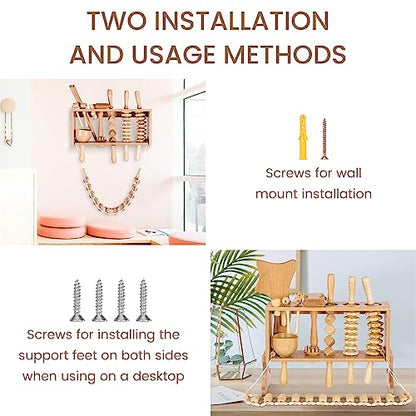 TWO INSTALLATION AND USAGE METHODS

Screws for wall mount installation

Screws for installing the support feet on both sides when using on a desktop