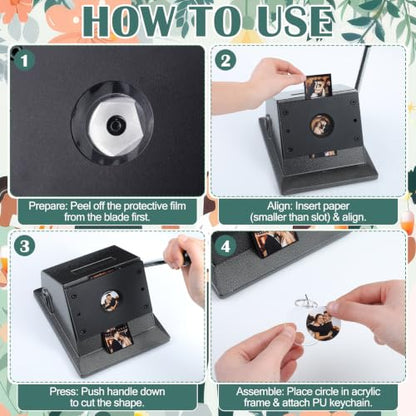 HOW TO USE

1

Prepare: Peel off the protective film from the blade first.

2

Align: Insert paper (smaller than slot) & align.

3

Press: Push handle down to cut the shape.

4

Assemble: Place circle in acrylic frame & attach PU keychain.