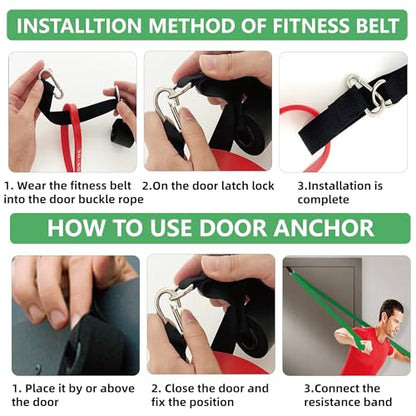 INSTALLTION METHOD OF FITNESS BELT

1. Wear the fitness belt into the door buckle rope

2.On the door latch lock

3.Installation is complete

HOW TO USE DOOR ANCHOR

1. Place it by or above the door

2. Close the door and fix the position

3.Connect the resistance band