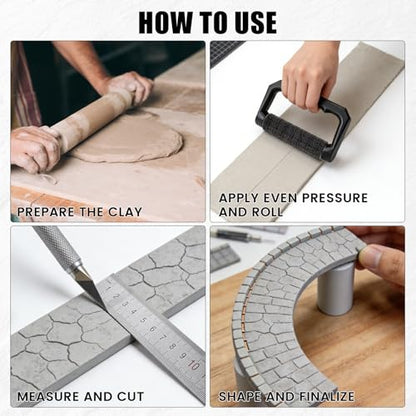 HOW TO USE

PREPARE THE CLAY

APPLY EVEN PRESSURE AND ROLL

1 2 3 4 5 6 7 8 9 10

MEASURE AND CUT

SHAPE AND FINALIZE