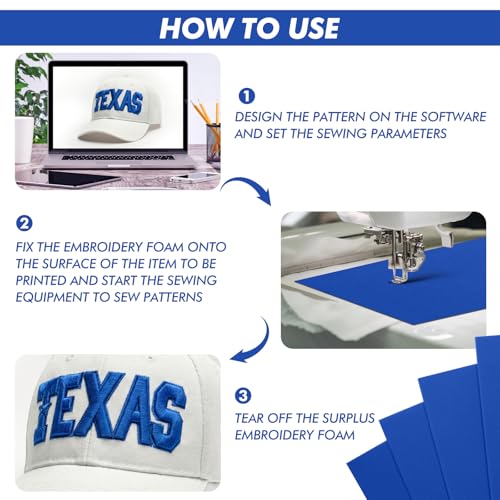 HOW TO USE

TEXAS

1
DESIGN THE PATTERN ON THE SOFTWARE AND SET THE SEWING PARAMETERS

2
FIX THE EMBROIDERY FOAM ONTO THE SURFACE OF THE ITEM TO BE PRINTED AND START THE SEWING EQUIPMENT TO SEW PATTERNS

TEXAS

3
TEAR OFF THE SURPLUS EMBROIDERY FOAM