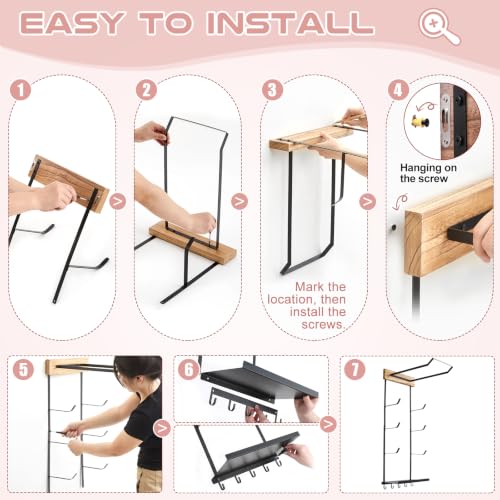 EASY TO INSTALL

1

2

3

Mark the location, then install the screws.

4

Hanging on the screw

5

6

7