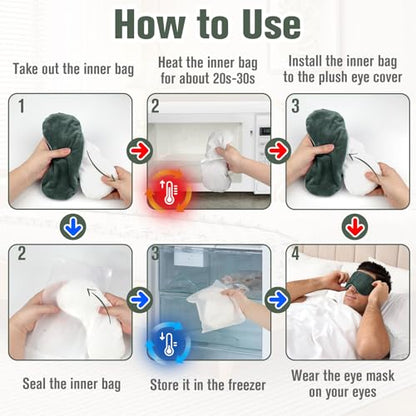 How to Use

Take out the inner bag

Heat the inner bag for about 20s-30s

Install the inner bag to the plush eye cover

1

2

3

2

3

4

Seal the inner bag

Store it in the freezer

Wear the eye mask on your eyes