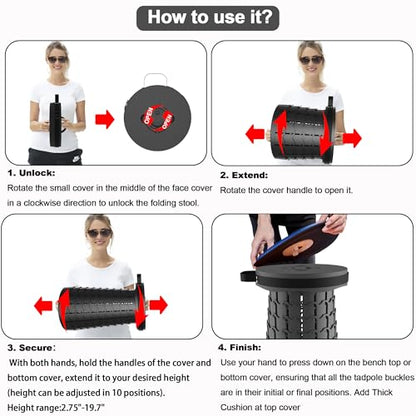 How to use it?

OPEN
OPEN

1. Unlock:
Rotate the small cover in the middle of the face cover in a clockwise direction to unlock the folding stool.

2. Extend:
Rotate the cover handle to open it.

3. Secure:
With both hands, hold the handles of the cover and bottom cover, extend it to your desired height (height can be adjusted in 10 positions).
Height range:2.75"-19.7"

4. Finish:
Use your hand to press down on the bench top or bottom cover, ensuring that all the tadpole buckles are in their initial or final positions. Add Thick Cushion at top cover