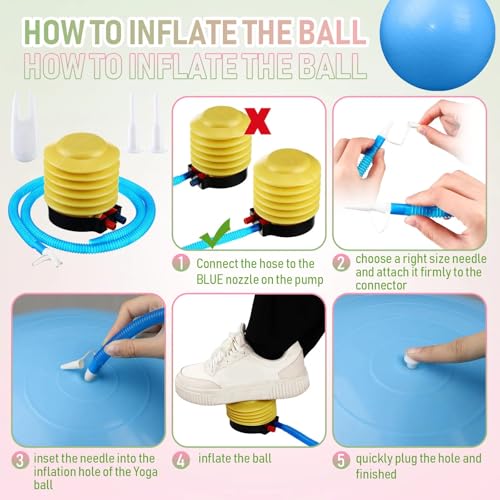 HOW TO INFLATE THE BALL
HOW TO INFLATE THE BALL

1 Connect the hose to the BLUE nozzle on the pump

2 choose a right size needle and attach it firmly to the connector

3 inset the needle into the inflation hole of the Yoga ball

4 inflate the ball

5 quickly plug the hole and finished