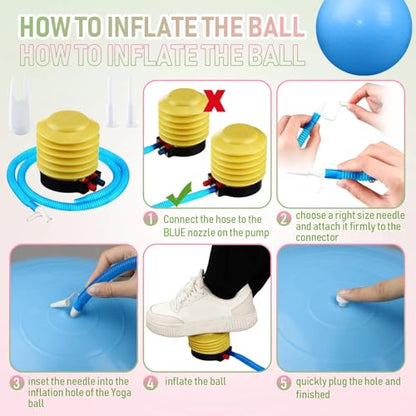 HOW TO INFLATE THE BALL
HOW TO INFLATE THE BALL

1 Connect the hose to the BLUE nozzle on the pump

2 choose a right size needle and attach it firmly to the connector

3 inset the needle into the inflation hole of the Yoga ball

4 inflate the ball

5 quickly plug the hole and finished