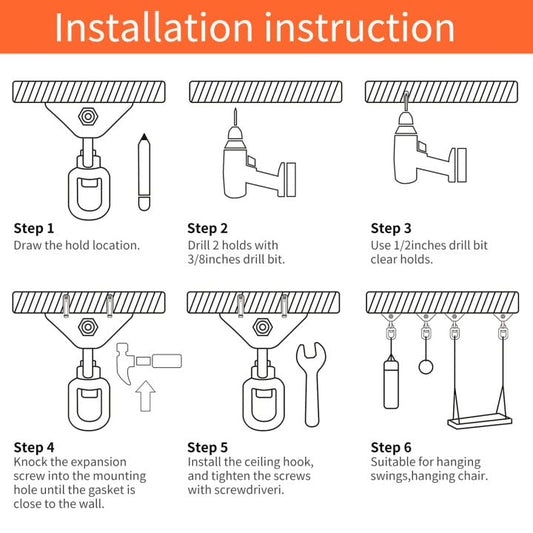 Installation instruction

Step 1
Draw the hold location.

Step 2
Drill 2 holds with 3/8inches drill bit.

Step 3
Use 1/2inches drill bit clear holds.

Step 4
Knock the expansion screw into the mounting hole until the gasket is close to the wall.

Step 5
Install the ceiling hook, and tighten the screws with screwdriveri.

Step 6
Suitable for hanging swings,hanging chair.