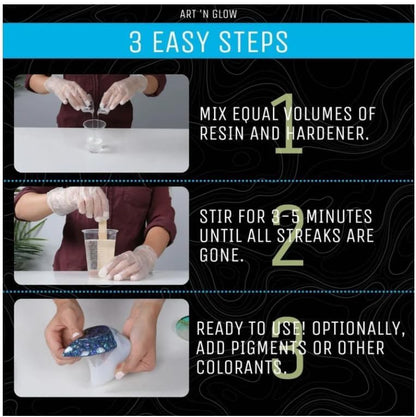 ART 'N GLOW

3 EASY STEPS

1

MIX EQUAL VOLUMES OF RESIN AND HARDENER.

2

STIR FOR 3-5 MINUTES UNTIL ALL STREAKS ARE GONE.

3

READY TO USE! OPTIONALLY, ADD PIGMENTS OR OTHER COLORANTS.