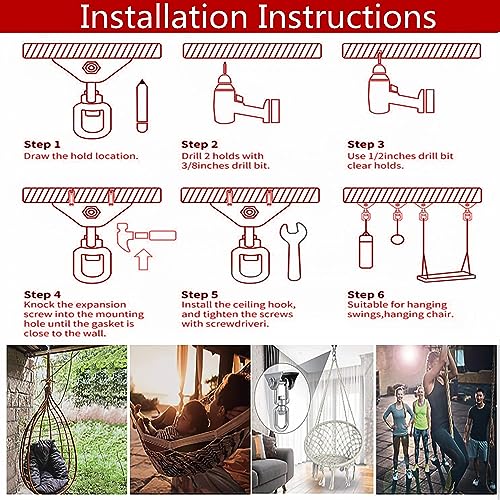 Installation Instructions

Step 1
Draw the hold location.

Step 2
Drill 2 holds with 3/8inches drill bit.

Step 3
Use 1/2inches drill bit clear holds.

Step 4
Knock the expansion screw into the mounting hole until the gasket is close to the wall.

Step 5
Install the ceiling hook, and tighten the screws with screwdriveri.

Step 6
Suitable for hanging swings,hanging chair.