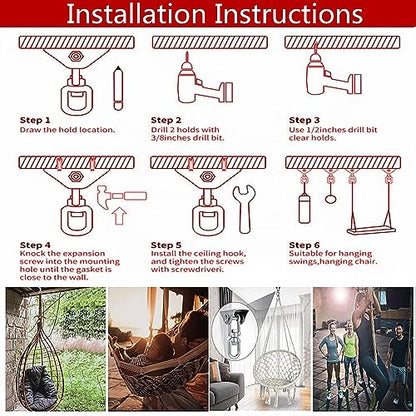 Installation Instructions

Step 1
Draw the hold location.

Step 2
Drill 2 holds with 3/8inches drill bit.

Step 3
Use 1/2inches drill bit clear holds.

Step 4
Knock the expansion screw into the mounting hole until the gasket is close to the wall.

Step 5
Install the ceiling hook, and tighten the screws with screwdriveri.

Step 6
Suitable for hanging swings,hanging chair.