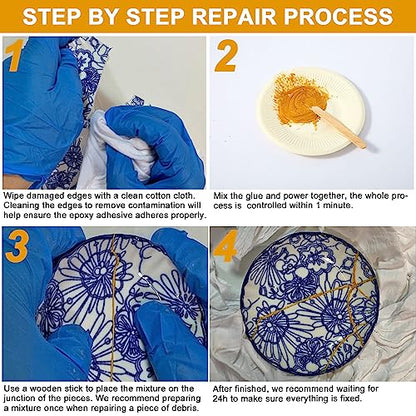 STEP BY STEP REPAIR PROCESS

1

Wipe damaged edges with a clean cotton cloth. Cleaning the edges to remove contamination will help ensure the epoxy adhesive adheres properly.

2

Mix the glue and power together, the whole process is controlled within 1 minute.

3

Use a wooden stick to place the mixture on the junction of the pieces. We recommend preparing a mixture once when repairing a piece of debris.

4

After finished, we recommend waiting for 24h to make sure everything is fixed.