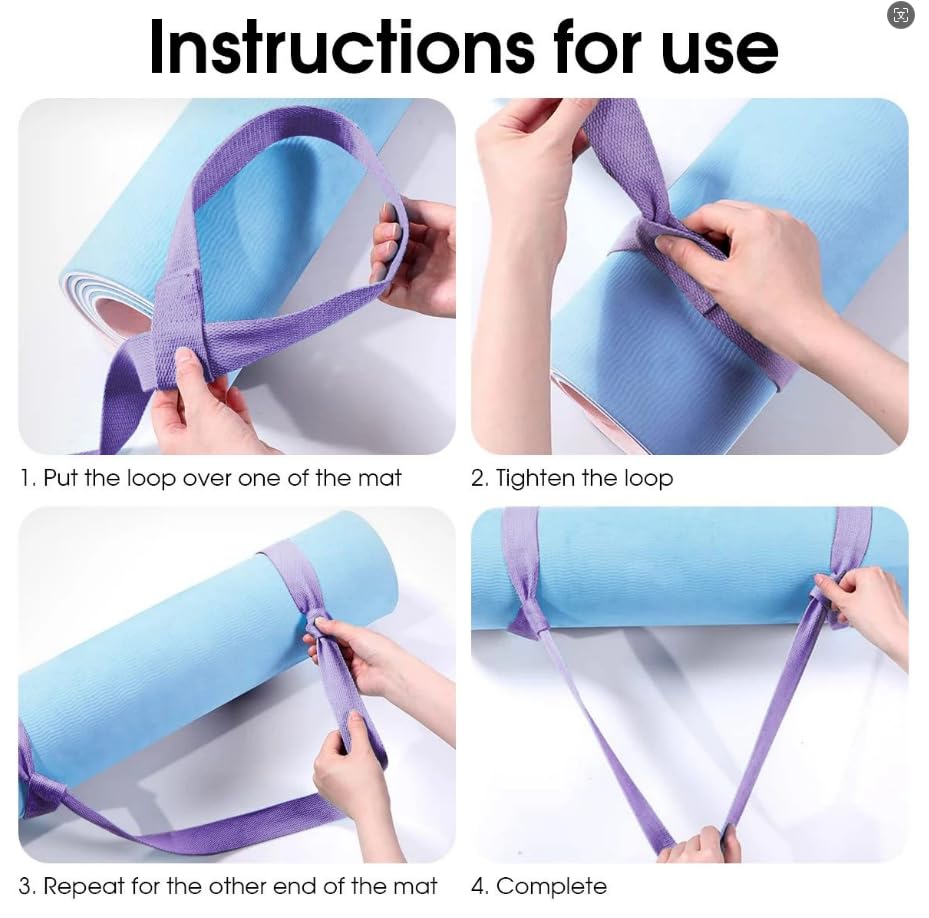 Instructions for use

1. Put the loop over one of the mat

2. Tighten the loop

3. Repeat for the other end of the mat

4. Complete